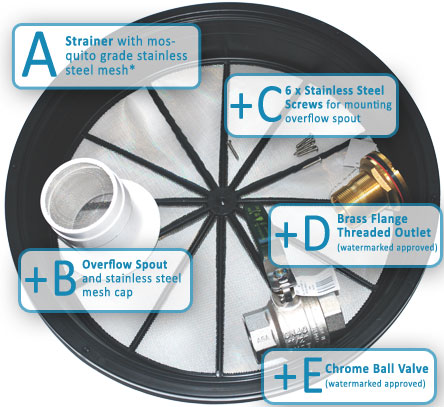 A Strainer with mosquito grade stainless steel mesh*

+C 6 x Stainless Steel Screws for mounting overflow spout

+D Brass Flange Threaded Outlet (watermarked approved)

+B Overflow Spout and stainless steel mesh cap

+E Chrome Ball Valve (watermarked approved)